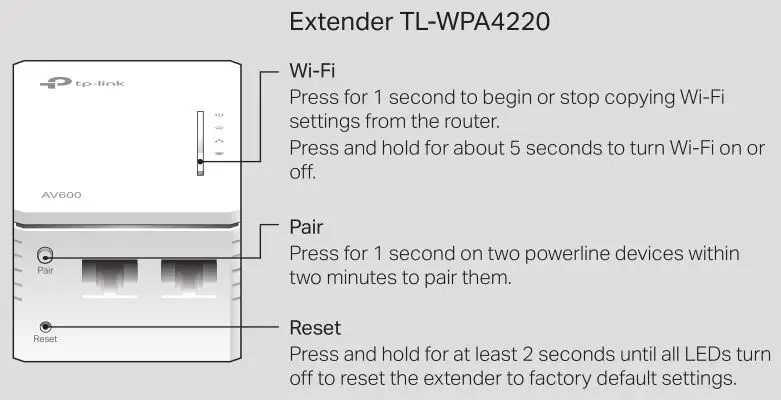 Extender TL-WPA4220

tp-link

AV600

Pair

Reset

Wi-Fi
Press for 1 second to begin or stop copying Wi-Fi settings from the router.
Press and hold for about 5 seconds to turn Wi-Fi on or off.

Pair
Press for 1 second on two powerline devices within two minutes to pair them.

Reset
Press and hold for at least 2 seconds until all LEDs turn off to reset the extender to factory default settings.