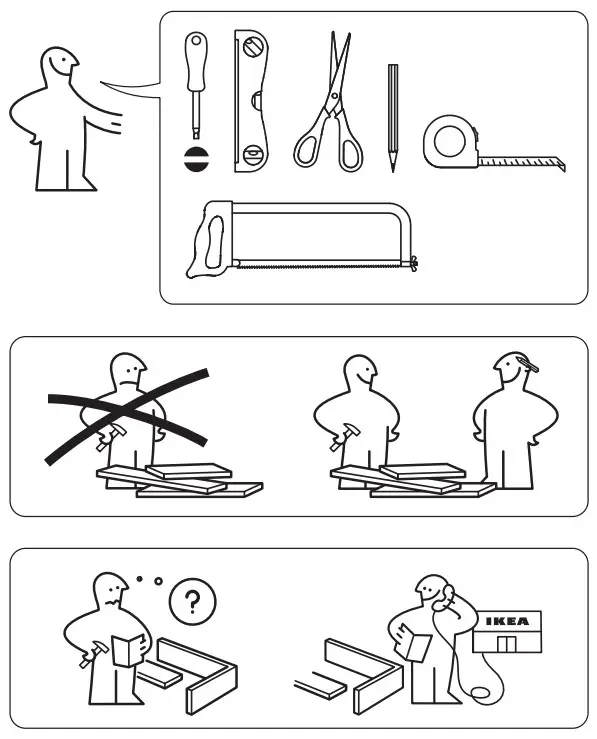 ?

IKEA