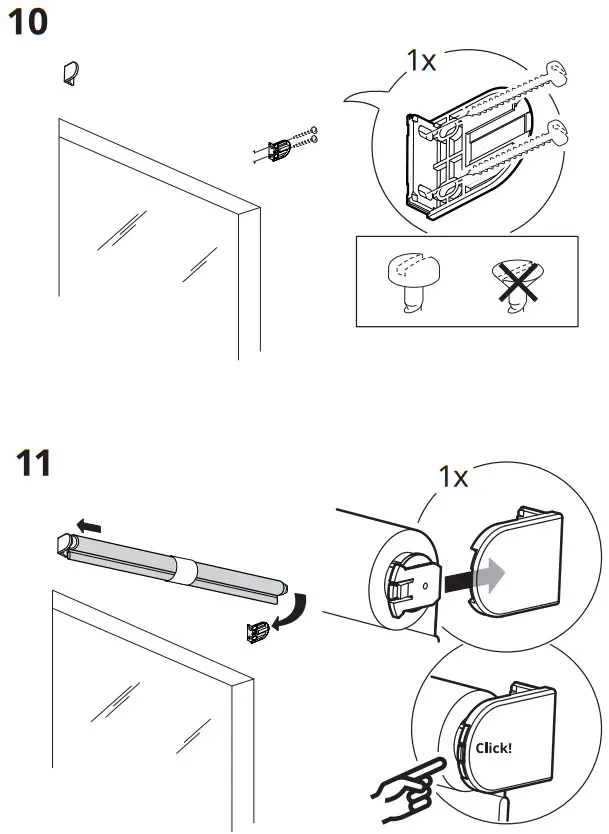 10

1x

11

1x

Click!