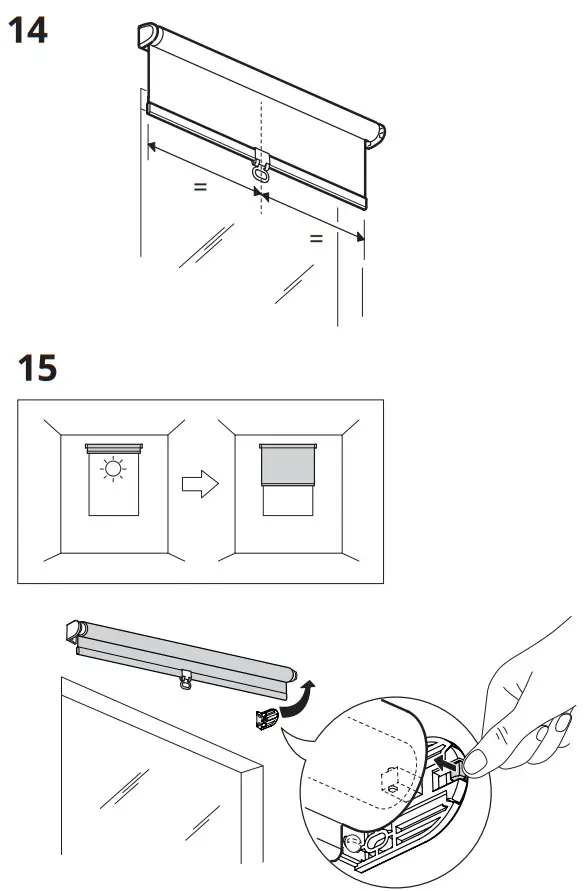 14

=

=

15