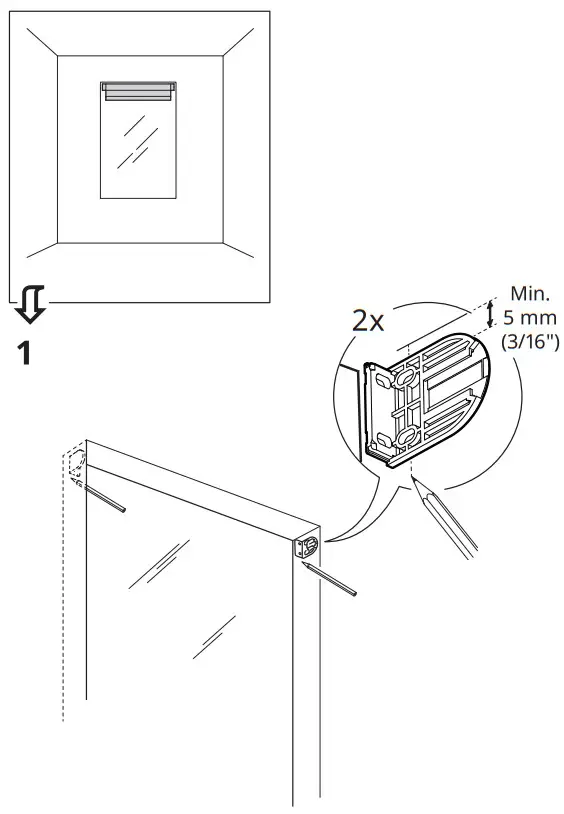 1

2x

Min.
5 mm
(3/16")