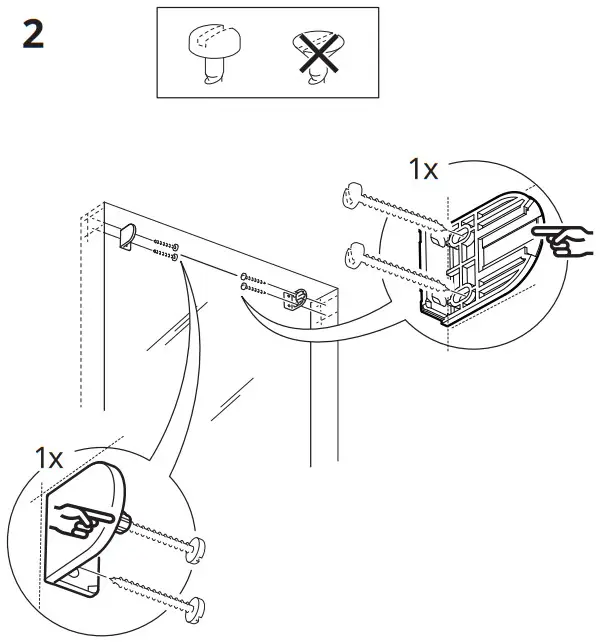 2

1x

1x