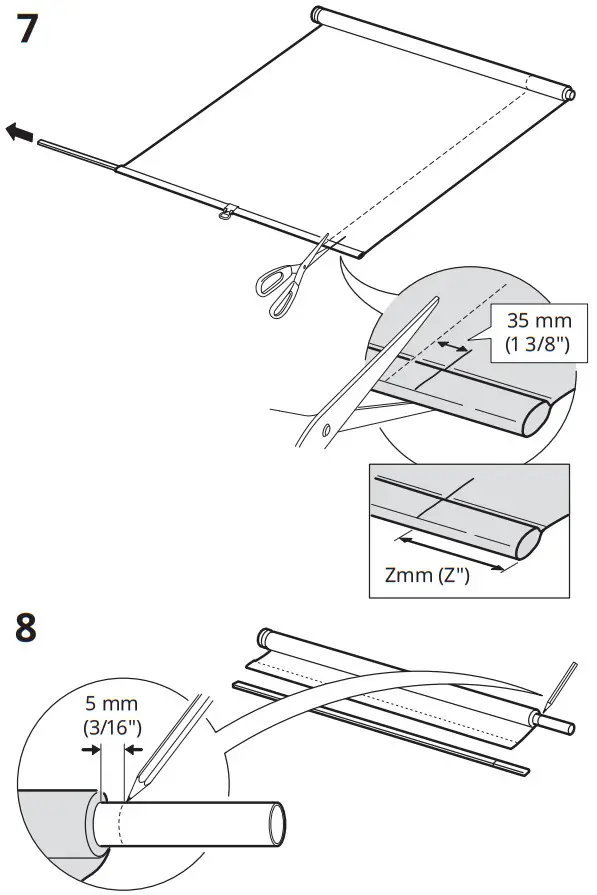 7

35 mm (1 3/8")

Zmm (Z")

8

5 mm (3/16")