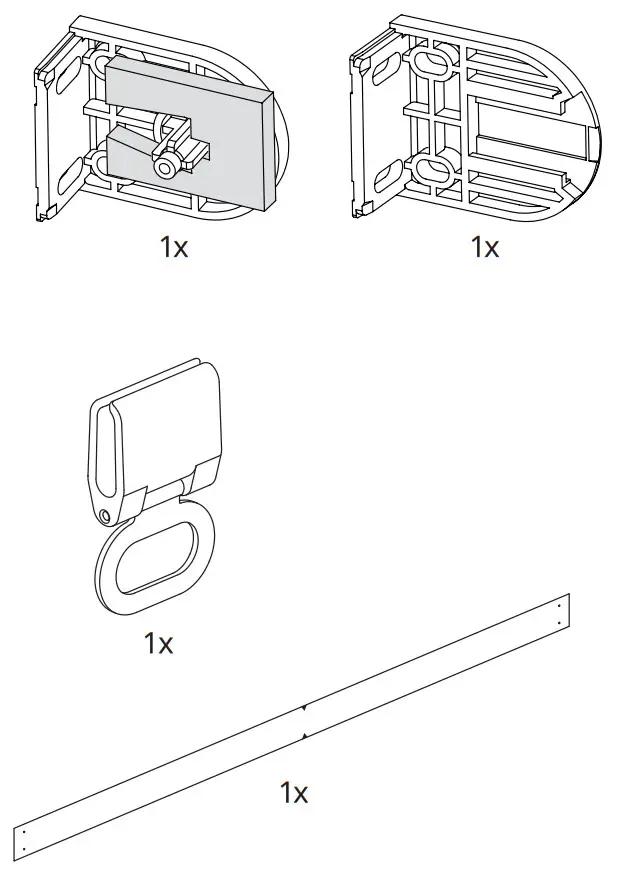 1x

1x

1x

1x