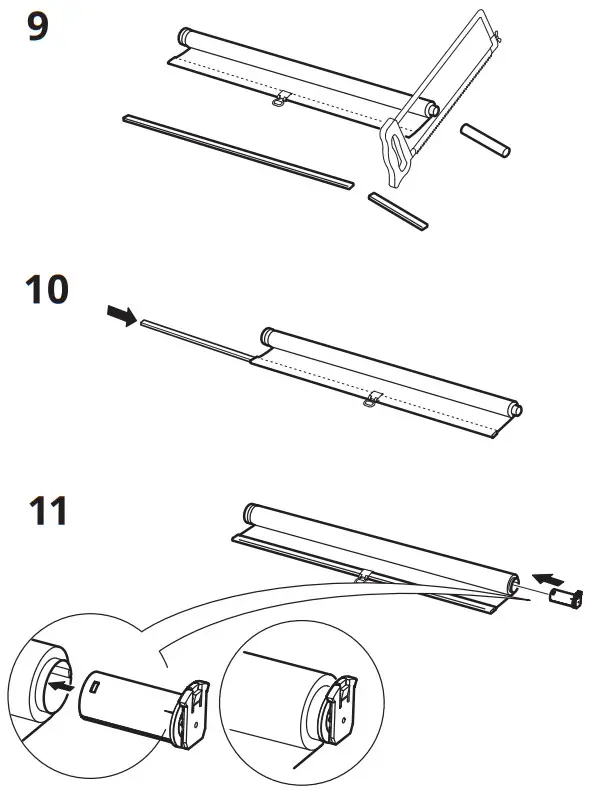 9

10

11