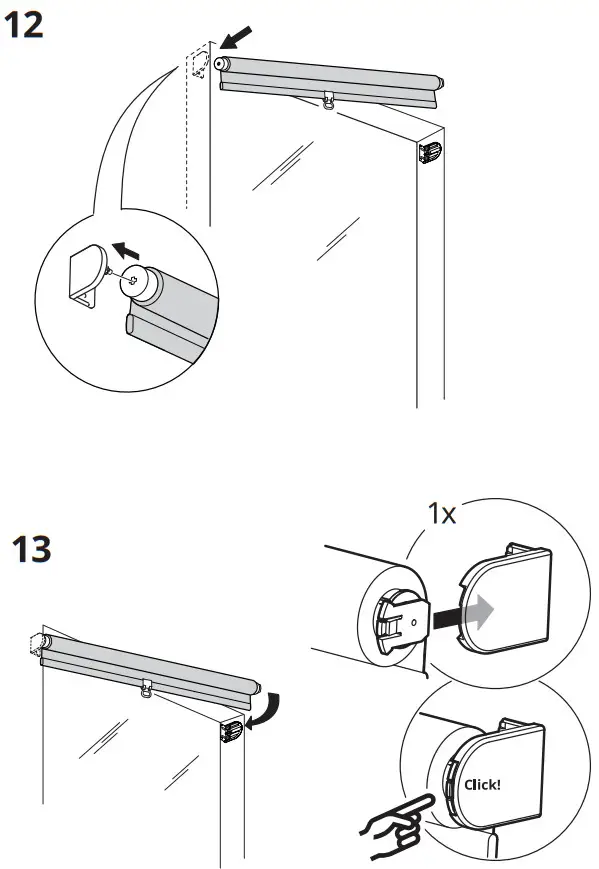 12

13

1x

Click!