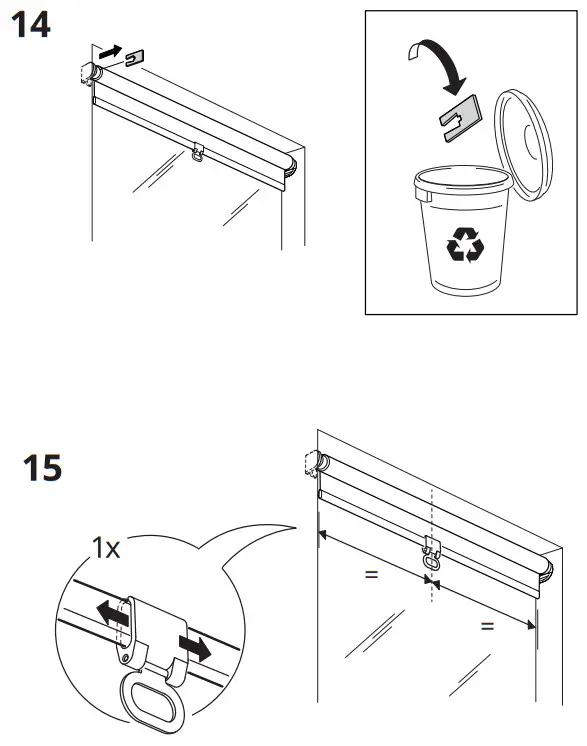 14

15

1x

=

=