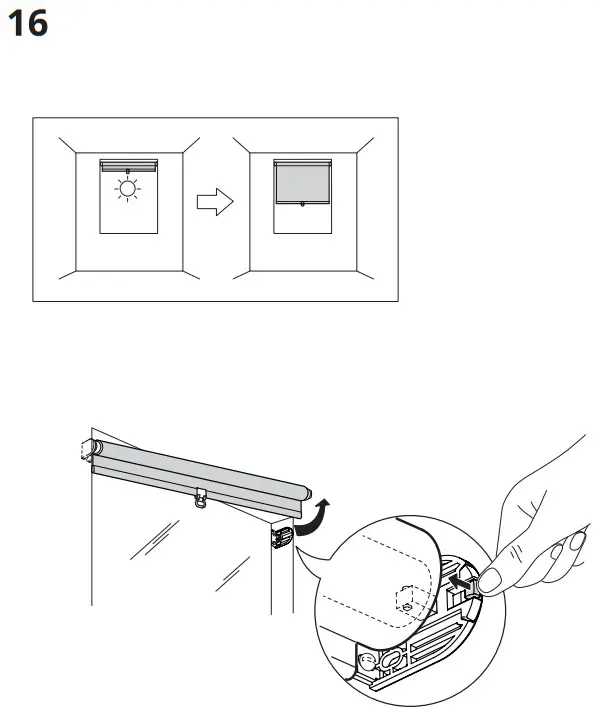 16