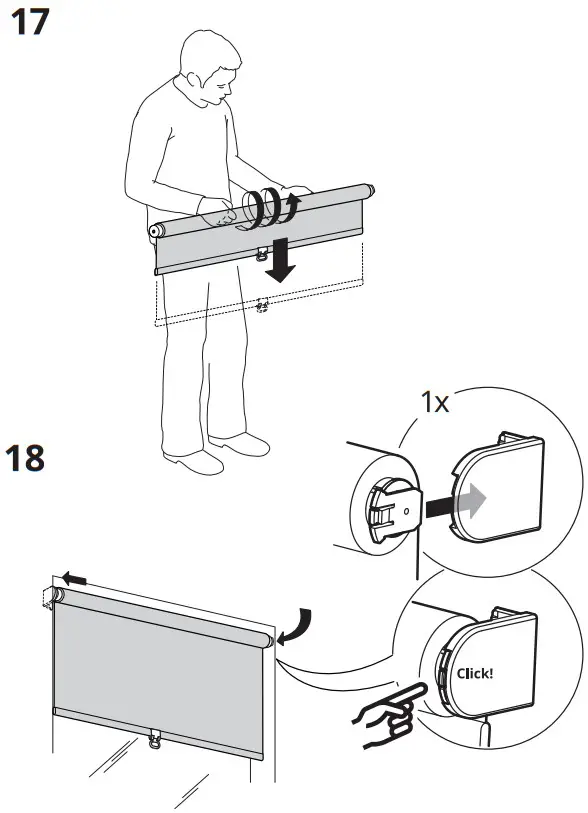 17

18

1x

Click!