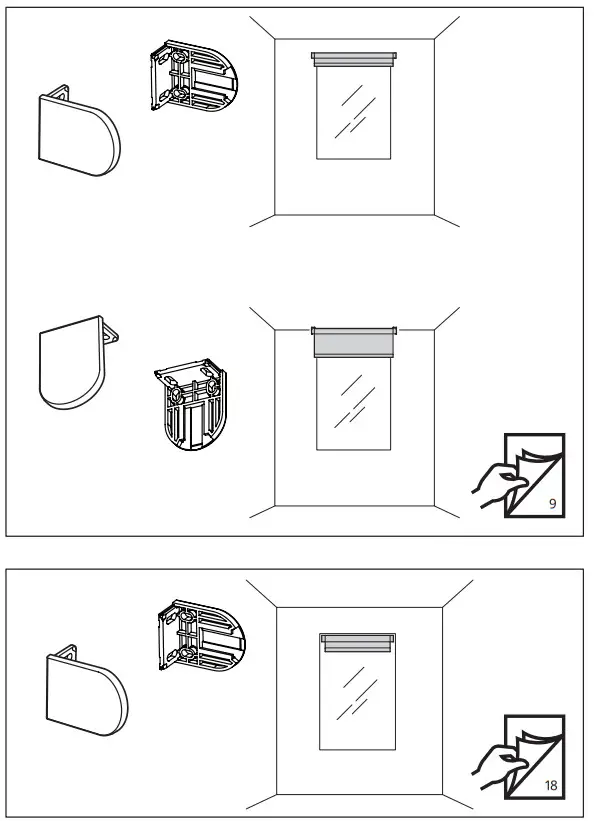 9

18