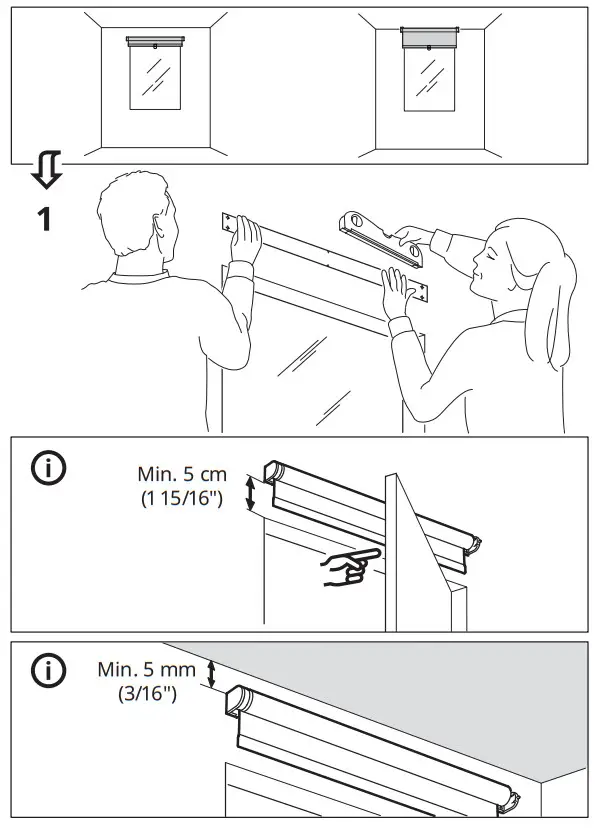 1

Min. 5 cm
(1 15/16")

Min. 5 mm
(3/16")