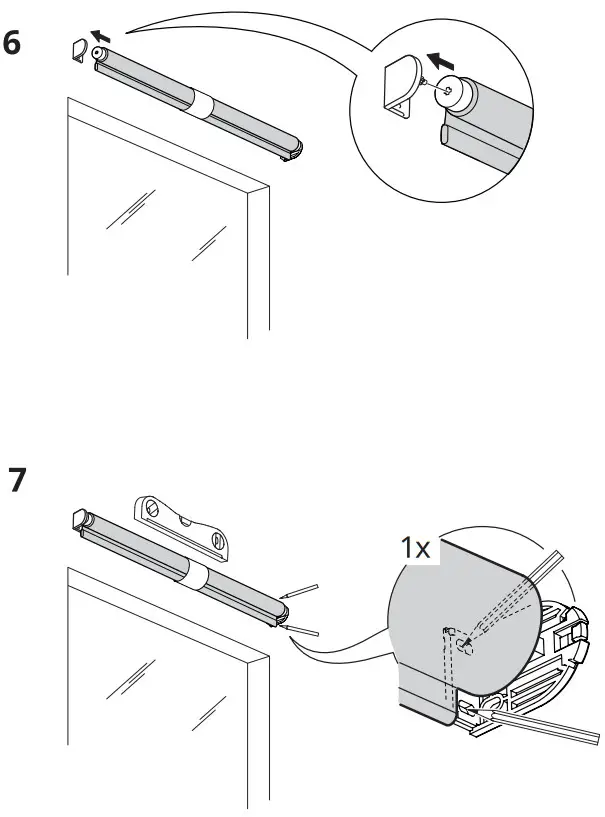 6

7

1x