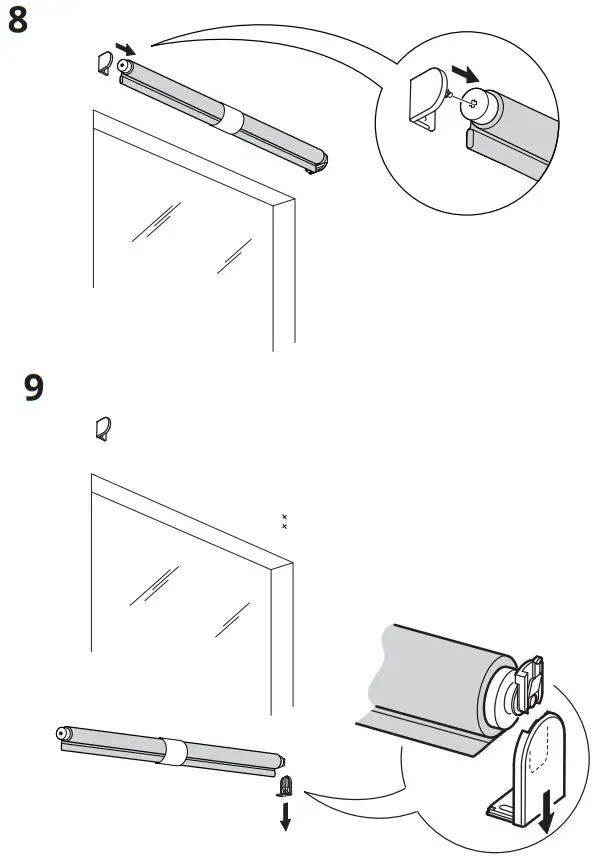 8

9