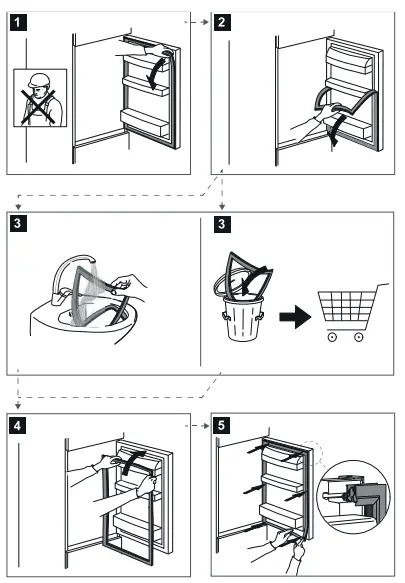 1

2

3

3

4

5