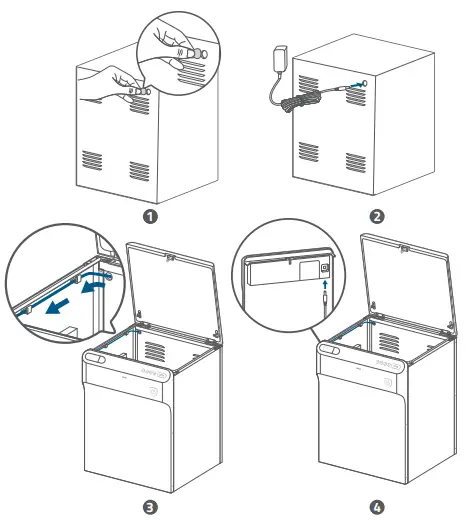 1

2

3

4