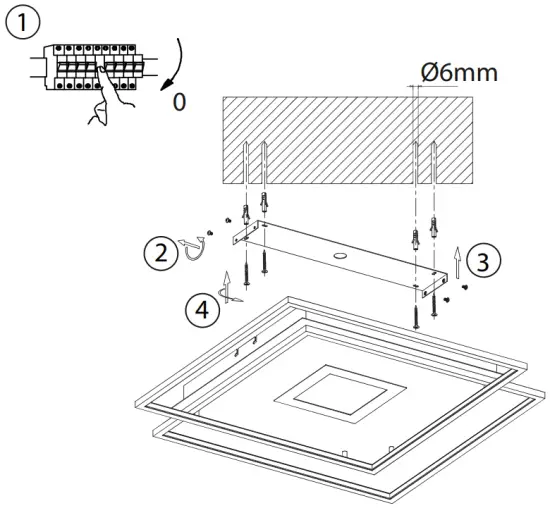 1

0

Ø6mm

2

3

4