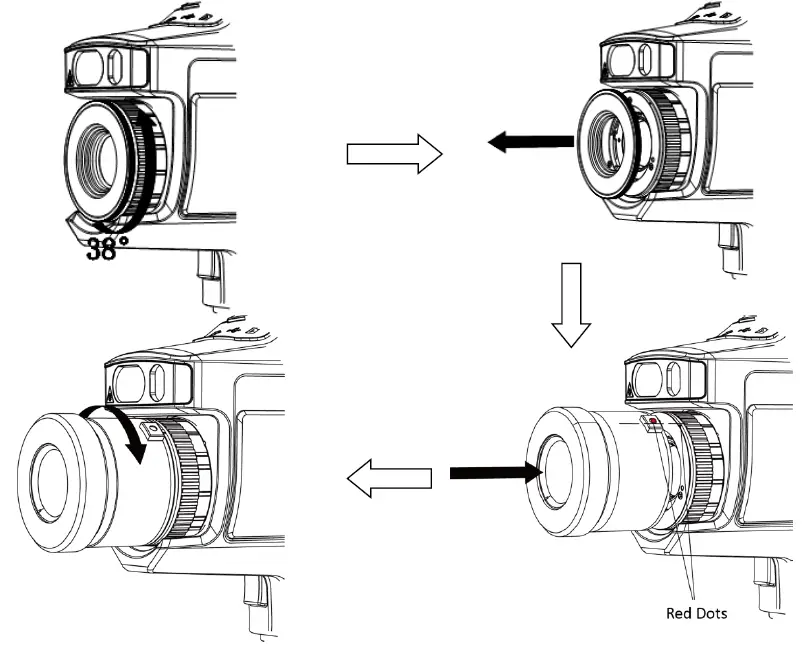 38°

Red Dots