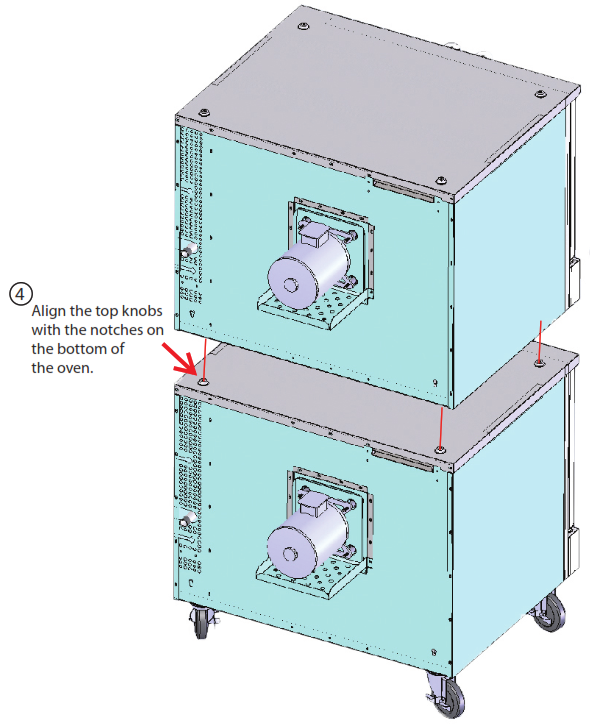 ④
Align the top knobs with the notches on the bottom of the oven.