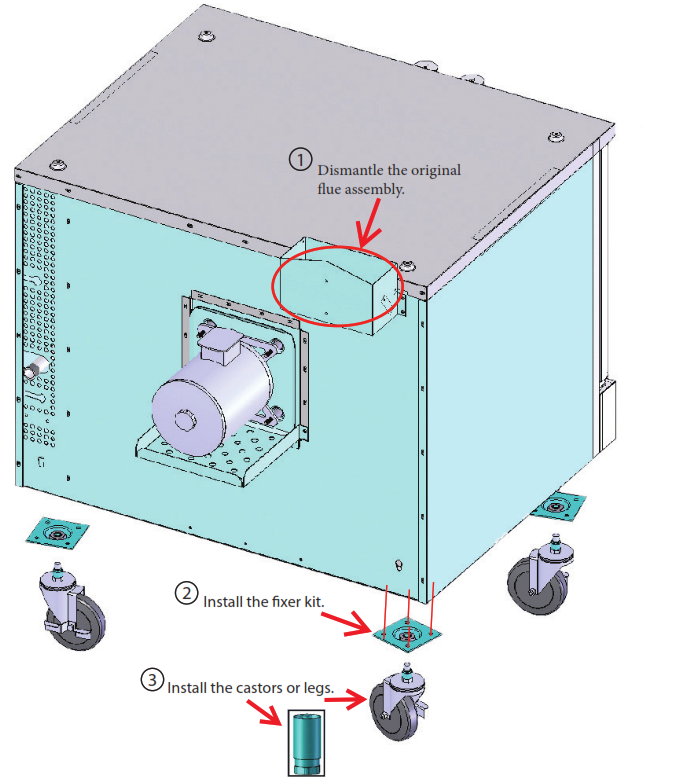 ① Dismantle the original flue assembly.

② Install the fixer kit.

③ Install the castors or legs.