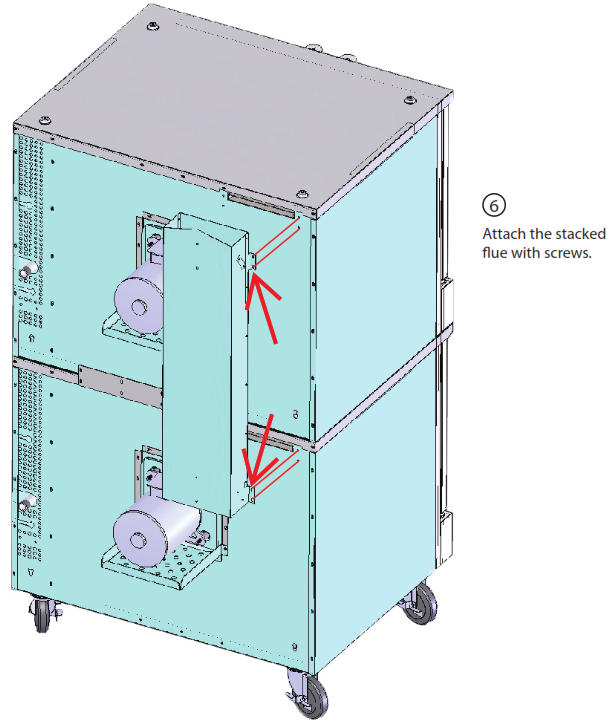 ⑥
Attach the stacked flue with screws.