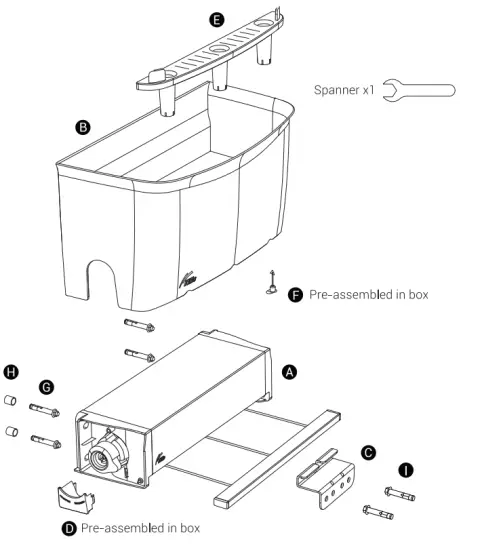 E

Spanner x1

B

F Pre-assembled in box

H

G

A

C

I

D Pre-assembled in box