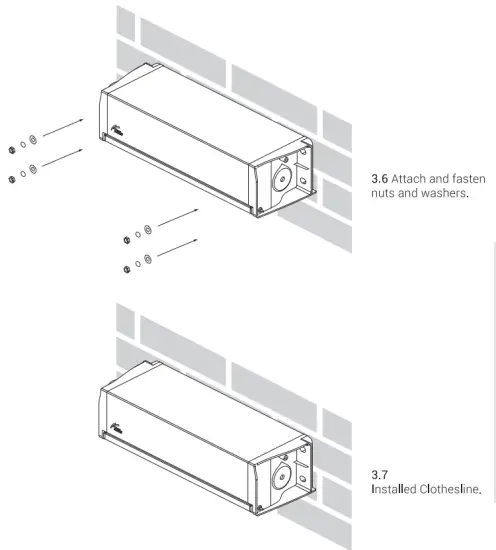 3.6 Attach and fasten nuts and washers.

3.7
Installed Clothesline.