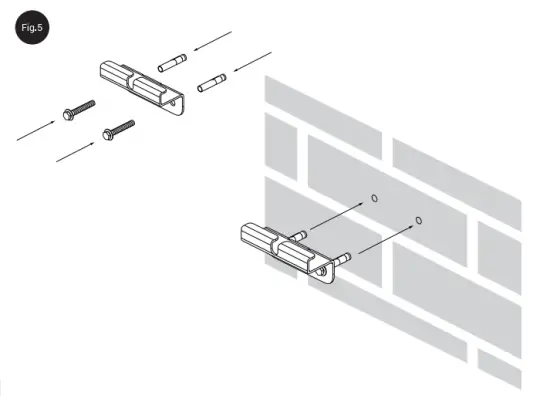 Fig.5