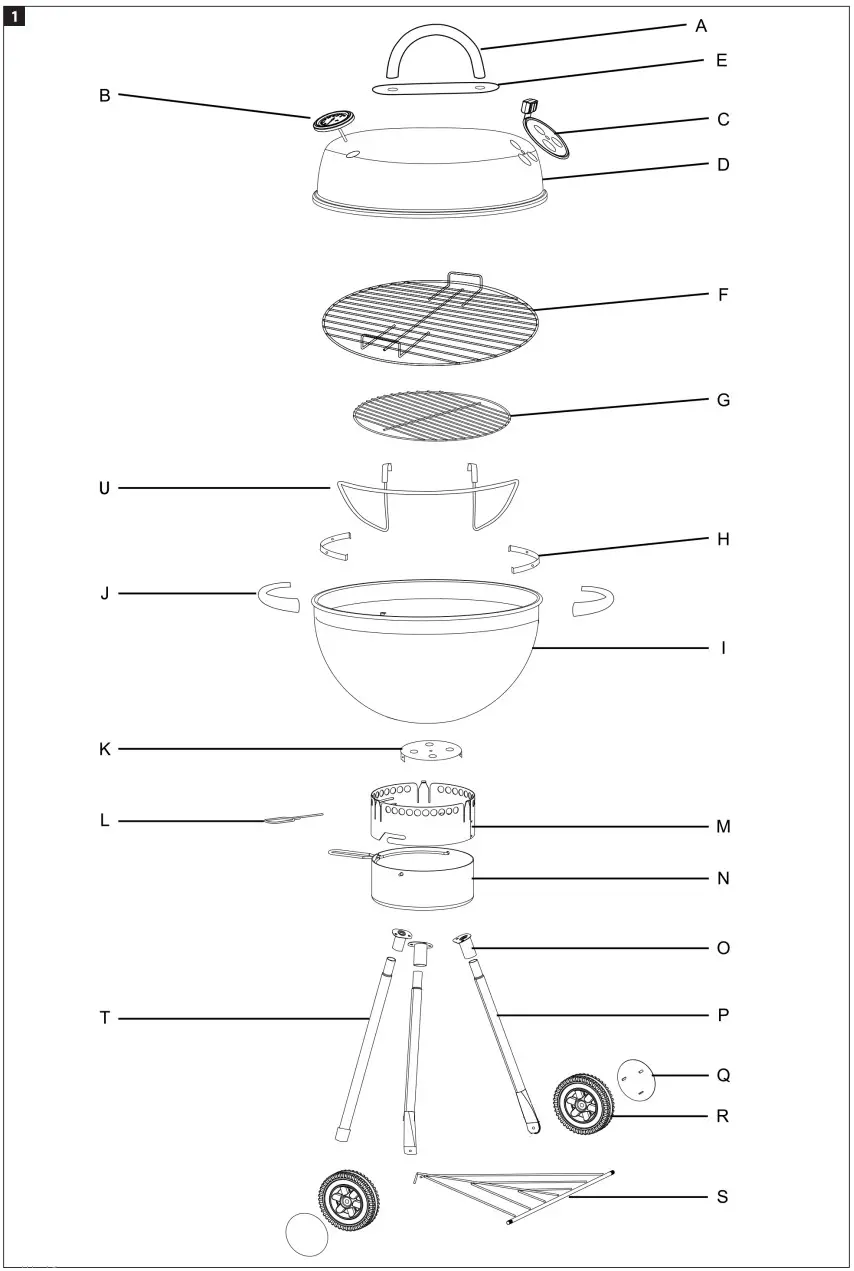 1

A
E
B
C
D
F
G
U
H
J
I
K
L
M
N
O
T
P
Q
R
S