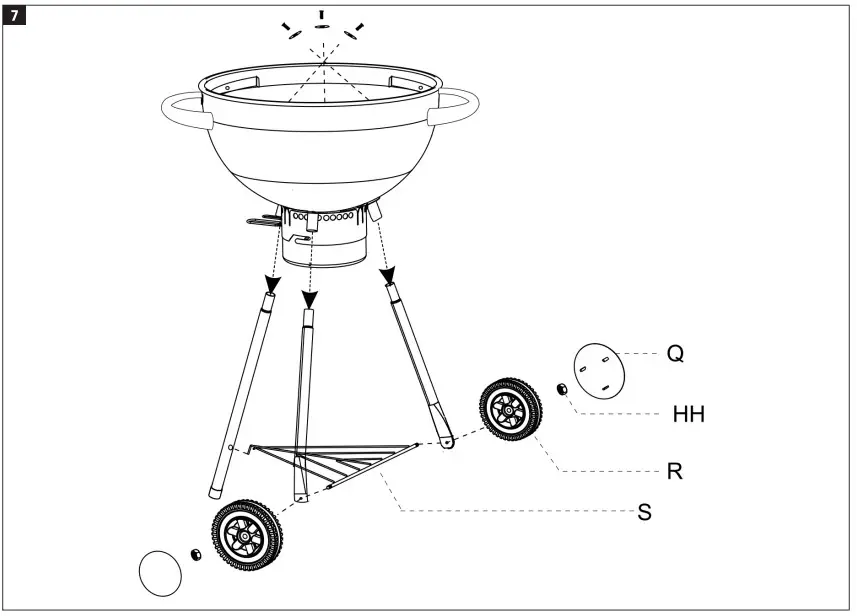 7

Q

HH

R

S