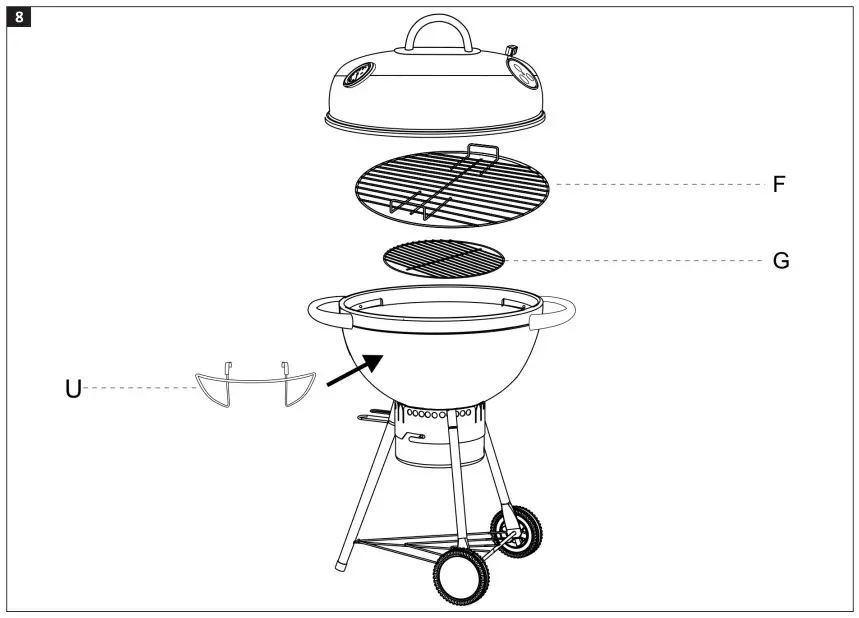 8

F

G

U