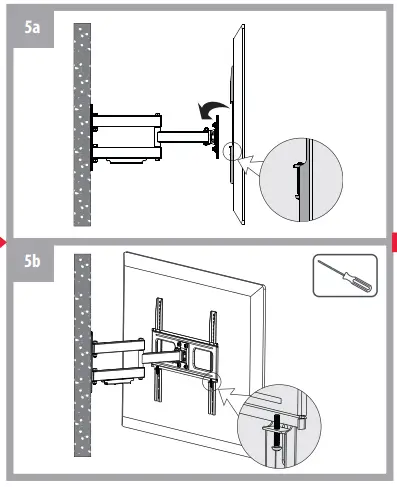 5a

5b