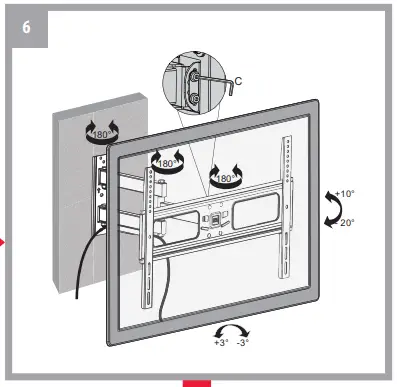 6

C

180°

180°

180°

+10°

-20°

+3° -3°