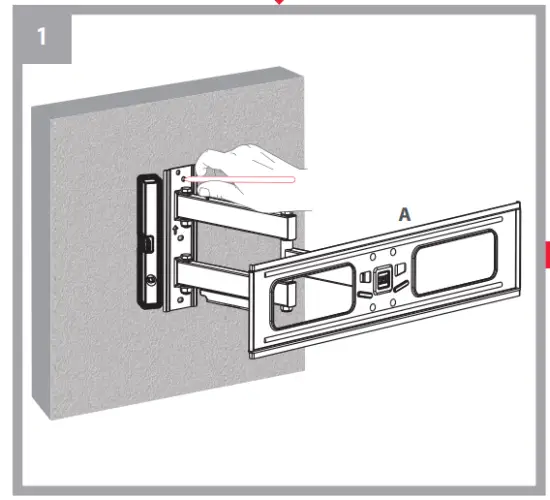 1

A