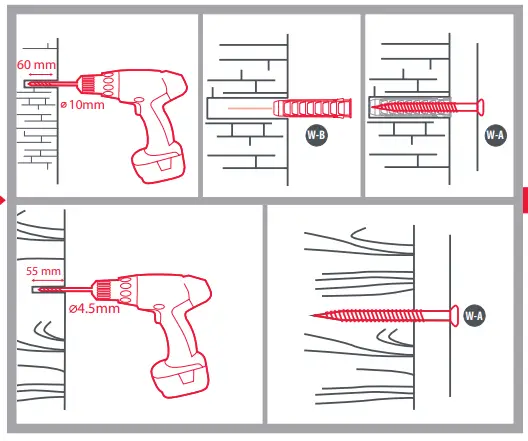 60 mm
ø 10mm
W-B
W-A
55 mm
ø4.5mm
W-A