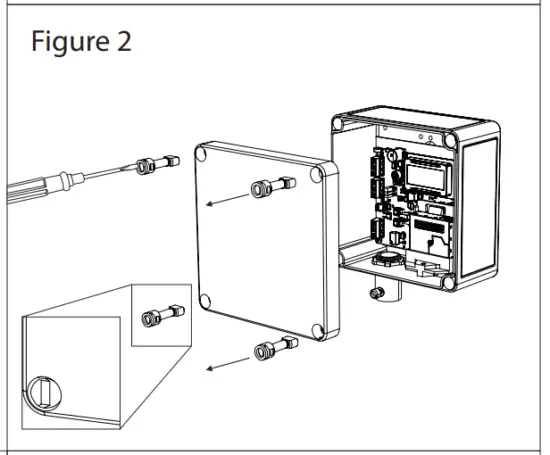 Figure 2