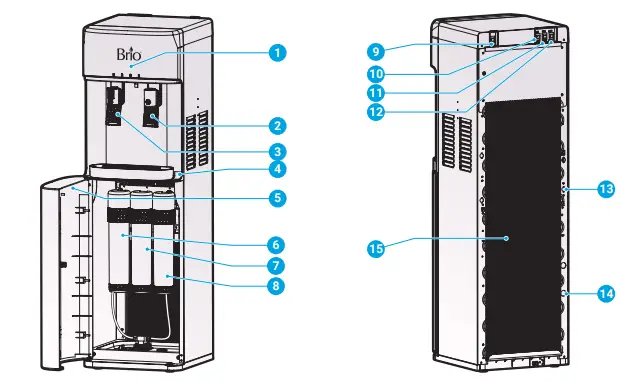 Brio

1
2
3
4
5
6
7
8
9
10
11
12
13
14
15