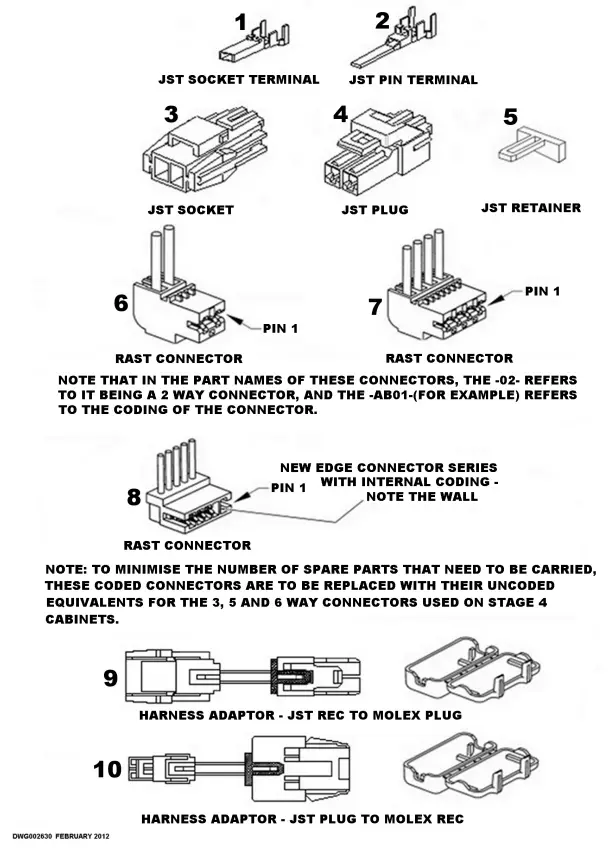 1
JST SOCKET TERMINAL

2
JST PIN TERMINAL

3
JST SOCKET

4
JST PLUG

5
JST RETAINER

6
PIN 1
RAST CONNECTOR

7
PIN 1
RAST CONNECTOR

NOTE THAT IN THE PART NAMES OF THESE CONNECTORS, THE -02- REFERS TO IT BEING A 2 WAY CONNECTOR, AND THE -AB01-(FOR EXAMPLE) REFERS TO THE CODING OF THE CONNECTOR.

8
PIN 1
NEW EDGE CONNECTOR SERIES WITH INTERNAL CODING - NOTE THE WALL
RAST CONNECTOR

NOTE: TO MINIMISE THE NUMBER OF SPARE PARTS THAT NEED TO BE CARRIED, THESE CODED CONNECTORS ARE TO BE REPLACED WITH THEIR UNCODED EQUIVALENTS FOR THE 3, 5 AND 6 WAY CONNECTORS USED ON STAGE 4 CABINETS.

9
HARNESS ADAPTOR - JST REC TO MOLEX PLUG

10
HARNESS ADAPTOR - JST PLUG TO MOLEX REC

DWG002630 FEBRUARY 2012