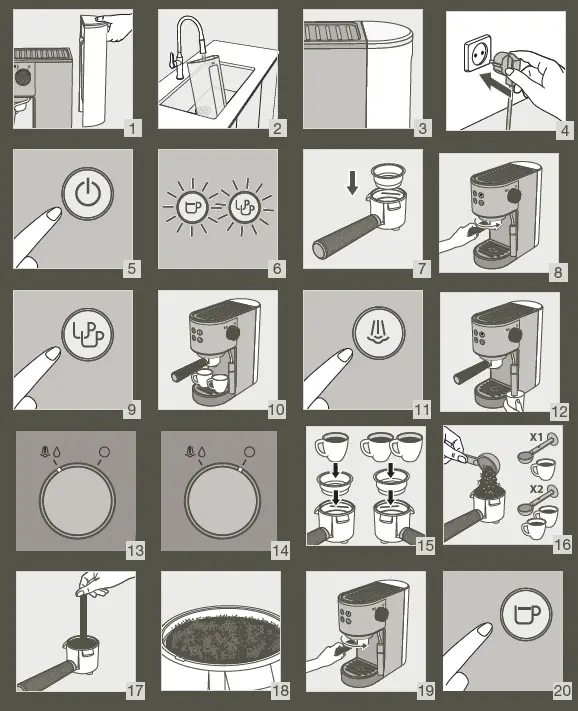 1
2
3
4
5
6
7
8
9
10
11
12
13
14
15
X1
X2
16
17
18
19
20