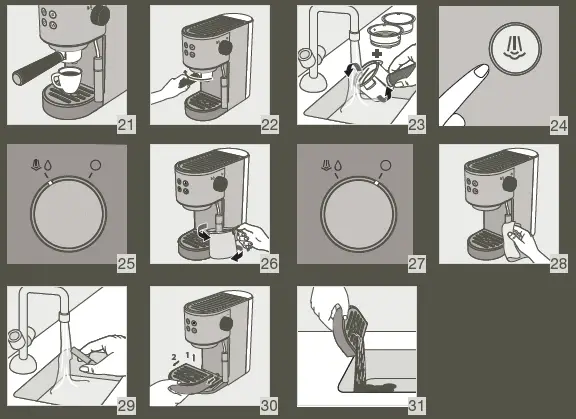 21

22

23

24

25

26

27

28

29

2 1

30

31