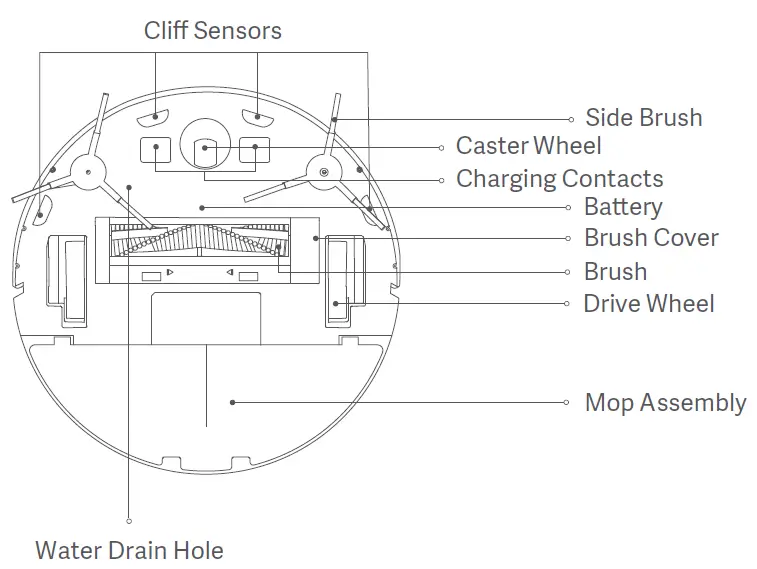 Cliff Sensors
Side Brush
Caster Wheel
Charging Contacts
Battery
Brush Cover
Brush
Drive Wheel
Mop Assembly
Water Drain Hole