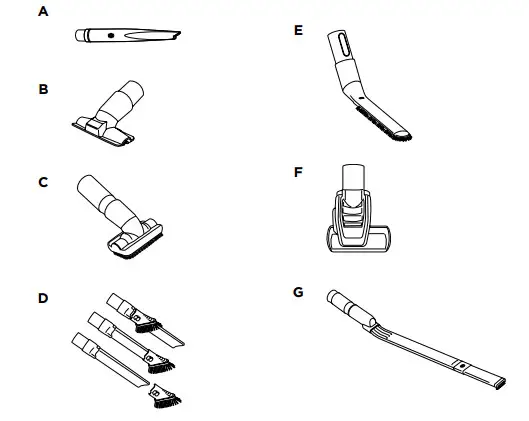 A

B

C

D

E

F

G