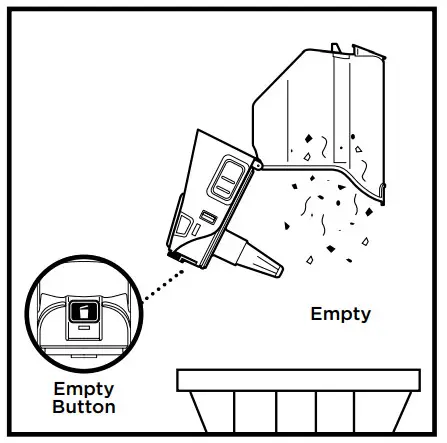 Empty

Empty
Button