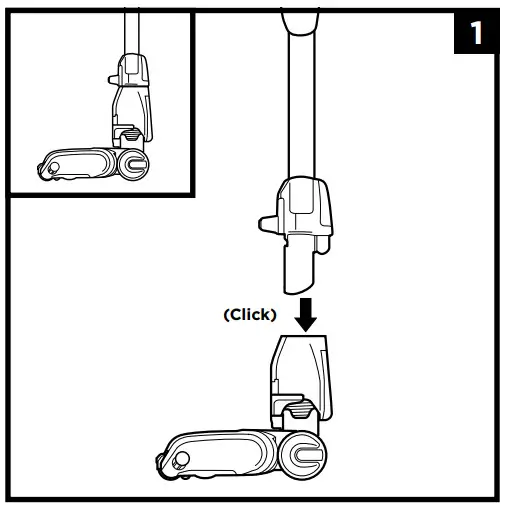 1

(Click)