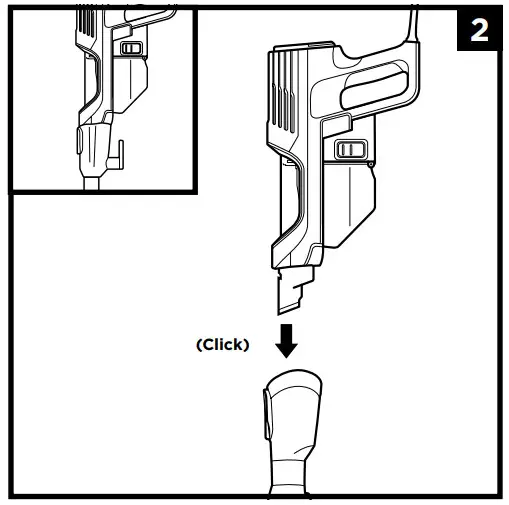 2

(Click)