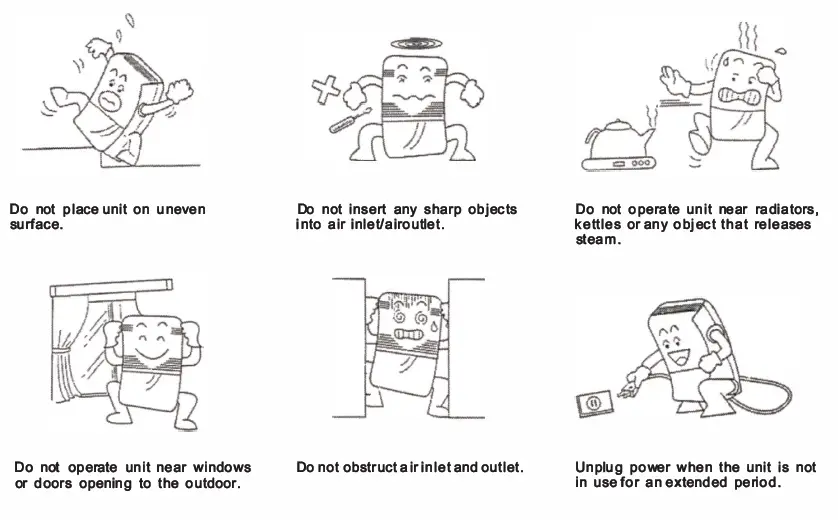 Do not place unit on uneven surface.

Do not insert any sharp objects into air inlet/airoutlet.

Do not operate unit near radiators, kettles or any object that releases steam.

Do not operate unit near windows or doors opening to the outdoor.

Do not obstruct air inlet and outlet.

Unplug power when the unit is not in use for an extended period.