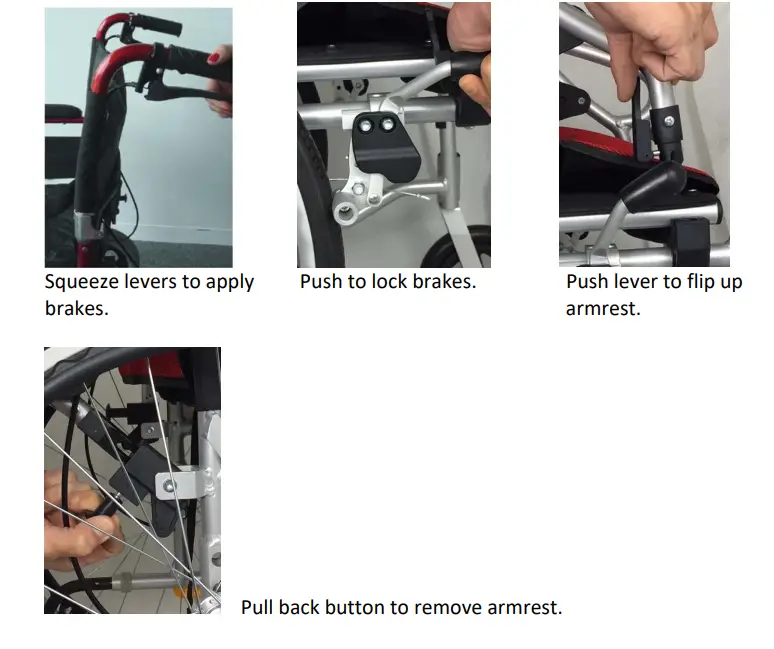 Squeeze levers to apply brakes.

Push to lock brakes.

Push lever to flip up armrest.

Pull back button to remove armrest.