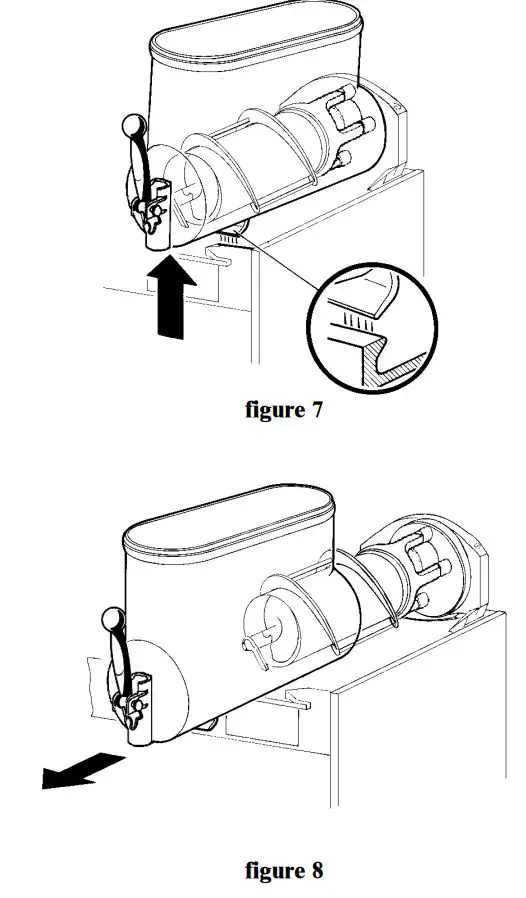 figure 7

figure 8