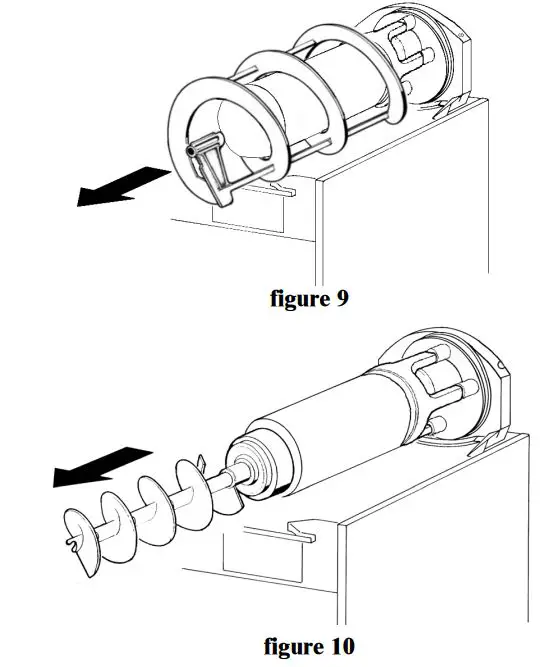 figure 9

figure 10