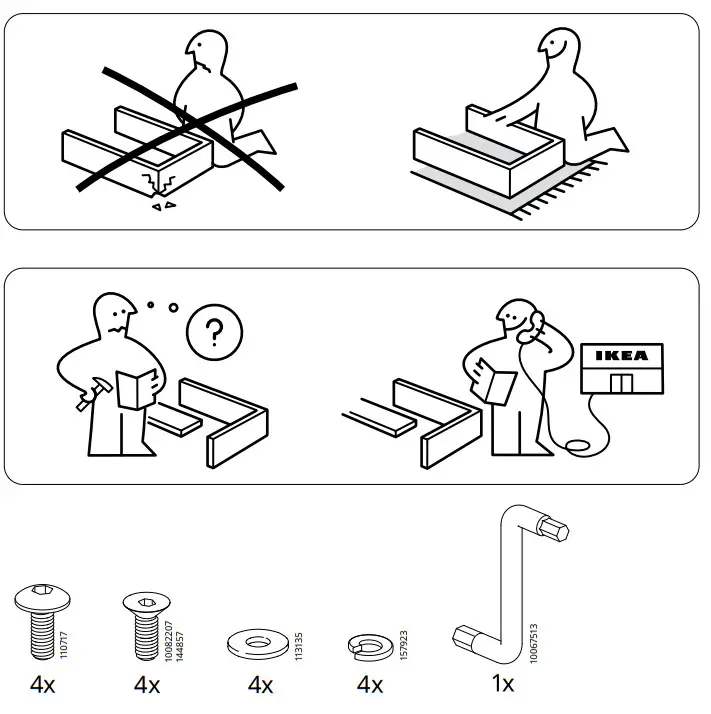 ?

IKEA

110717
4x

10082207
144857
4x

113135
4x

157923
4x

10067513
1x