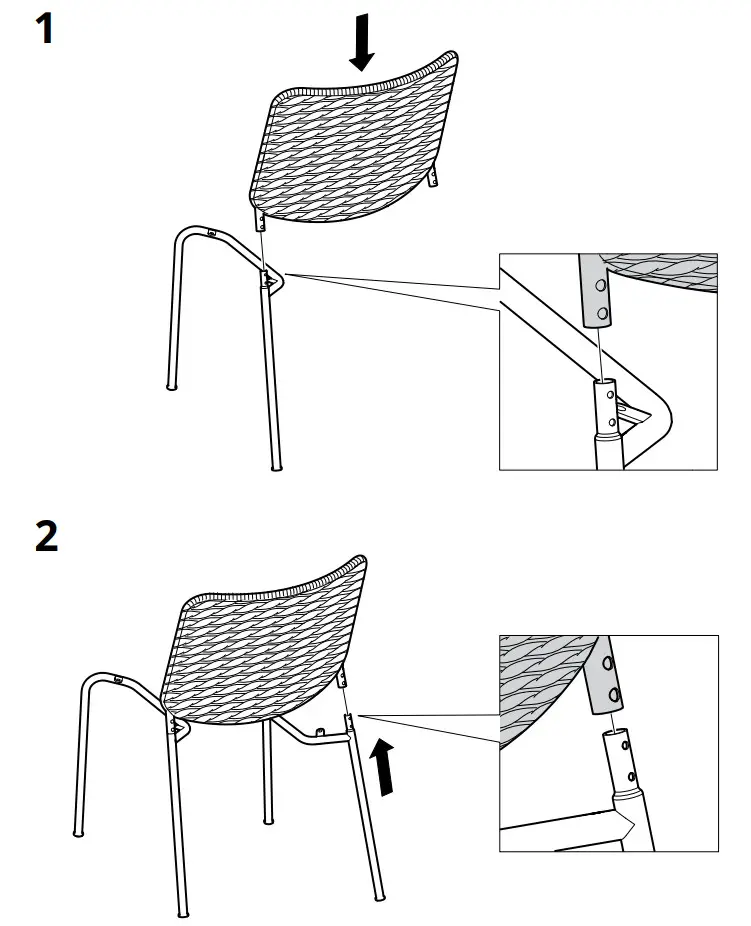 1

2